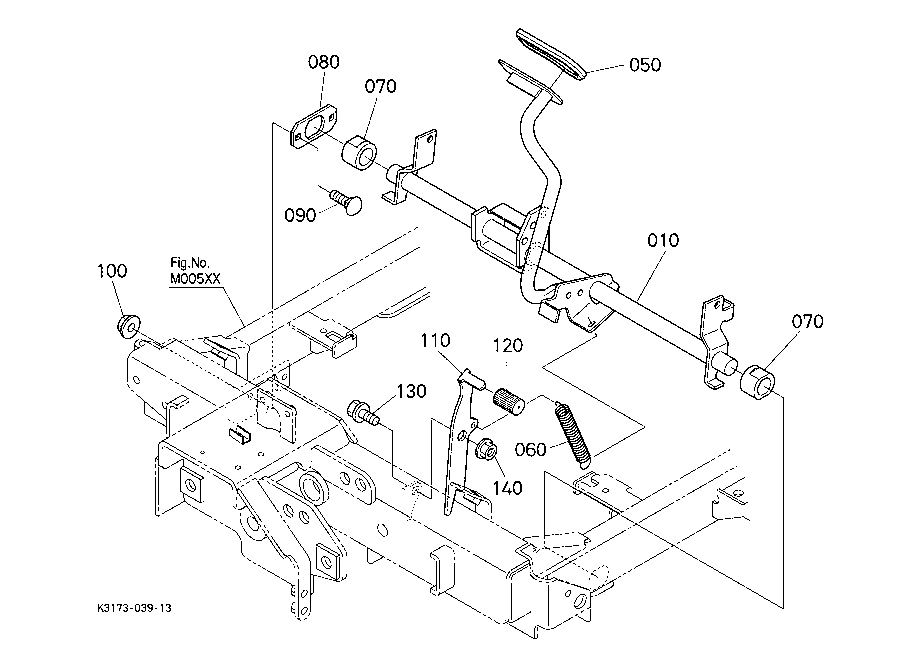 080
070
050
090
010
100
Fig.No.
M005XX
070
110
120
130
060
140
K3173-039-13